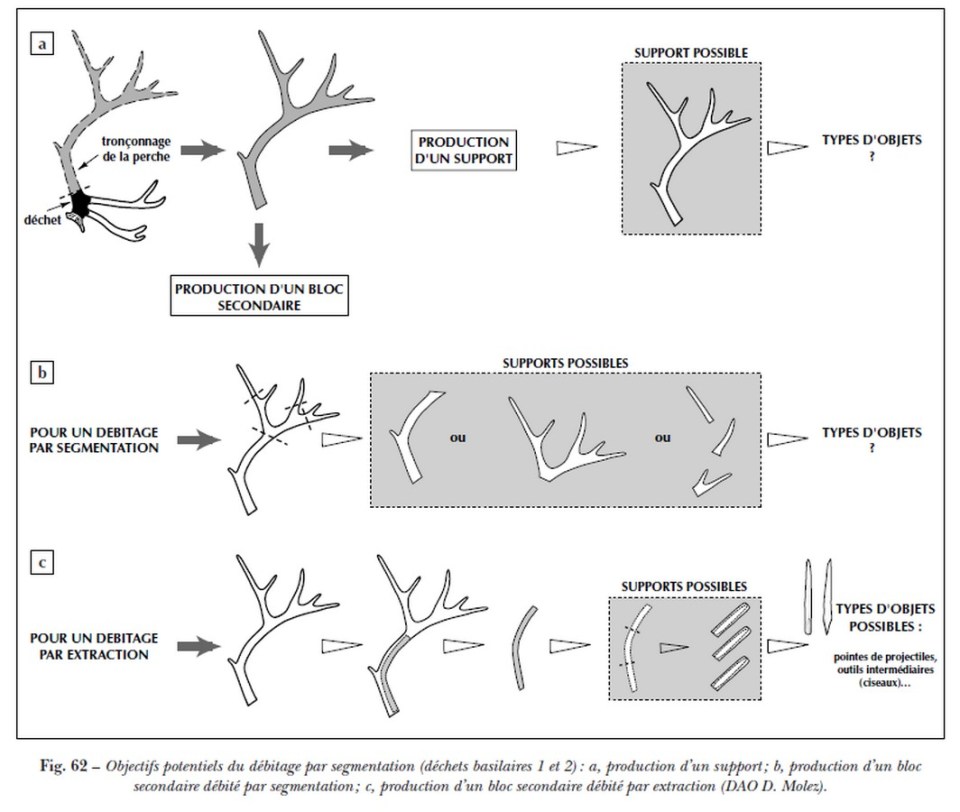 a

tronçonnage de la perche

déchet

PRODUCTION D'UN SUPPORT

SUPPORT POSSIBLE

TYPES D'OBJETS ?

PRODUCTION D'UN BLOC SECONDAIRE

b

POUR UN DEBITAGE PAR SEGMENTATION

SUPPORTS POSSIBLES

ou

ou

TYPES D'OBJETS ?

c

POUR UN DEBITAGE PAR EXTRACTION

SUPPORTS POSSIBLES

TYPES D'OBJETS POSSIBLES :

pointes de projectiles, outils intermédiaires (ciseaux)...

Fig. 62 – Objectifs potentiels du débitage par segmentation (déchets basilaires 1 et 2) : a, production d'un support ; b, production d'un bloc secondaire débité par segmentation ; c, production d'un bloc secondaire débité par extraction (DAO D. Molez).