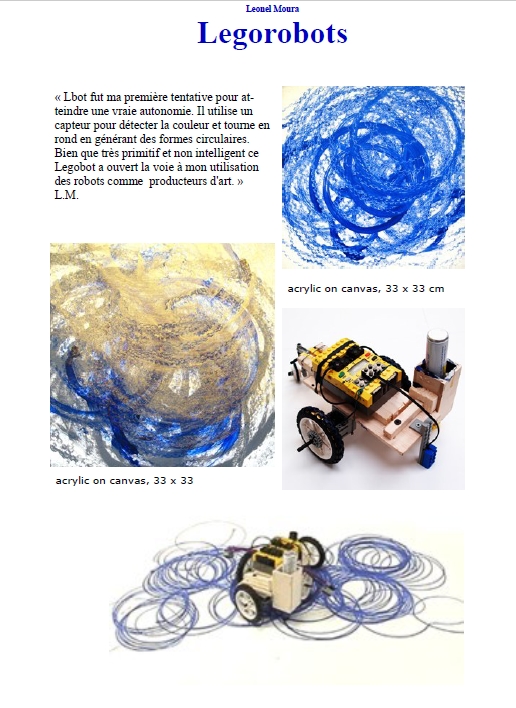 Leonel Moura

Legorobots

« Lbot fut ma première tentative pour atteindre une vraie autonomie. Il utilise un capteur pour détecter la couleur et tourne en rond en générant des formes circulaires. Bien que très primitif et non intelligent ce Legobot a ouvert la voie à mon utilisation des robots comme producteurs d'art. »
L.M.

acrylic on canvas, 33 x 33 cm

acrylic on canvas, 33 x 33